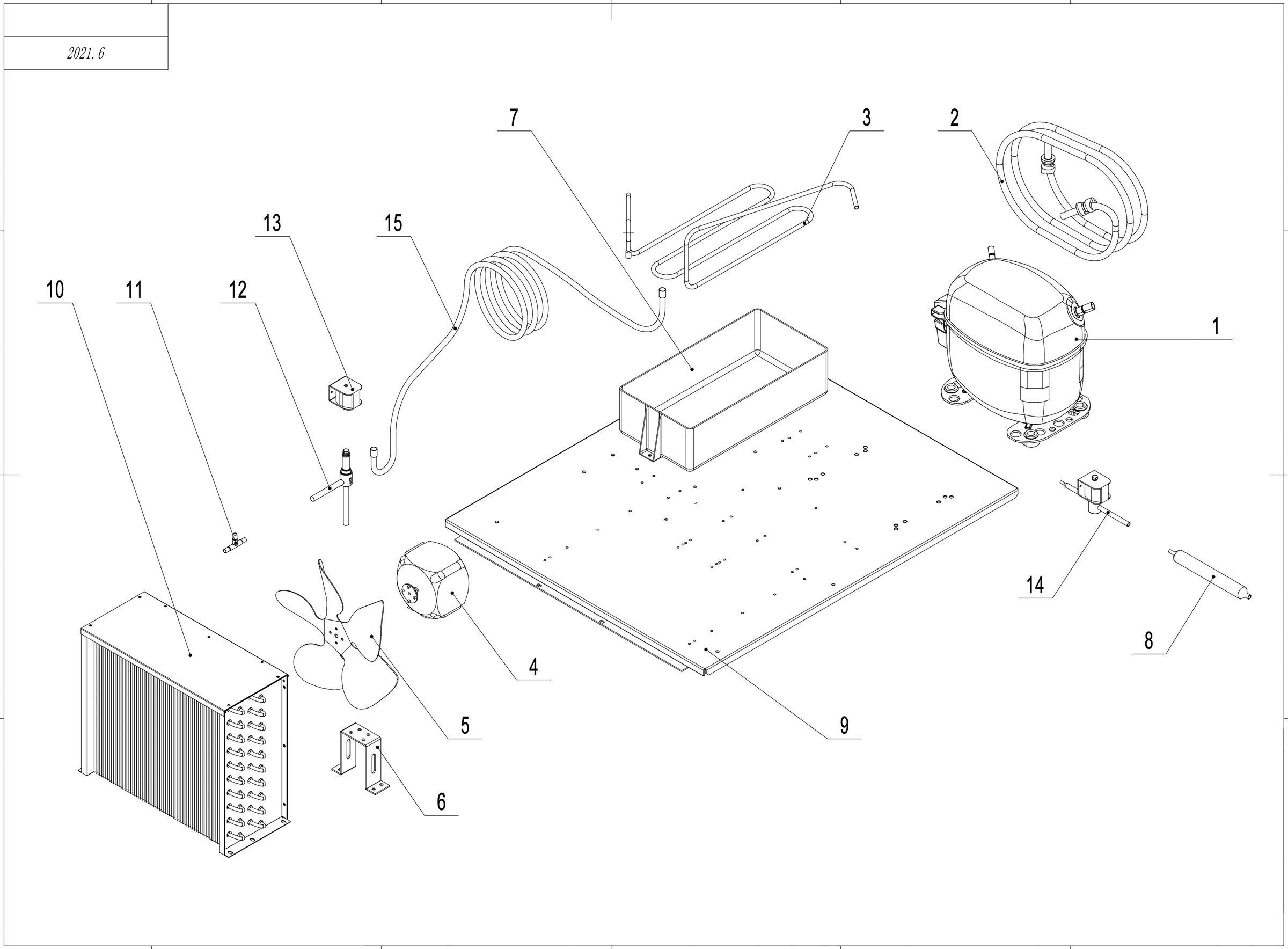 2021. 6

7
3
2
13
15
10
11
12
1
14
8
4
5
9
6